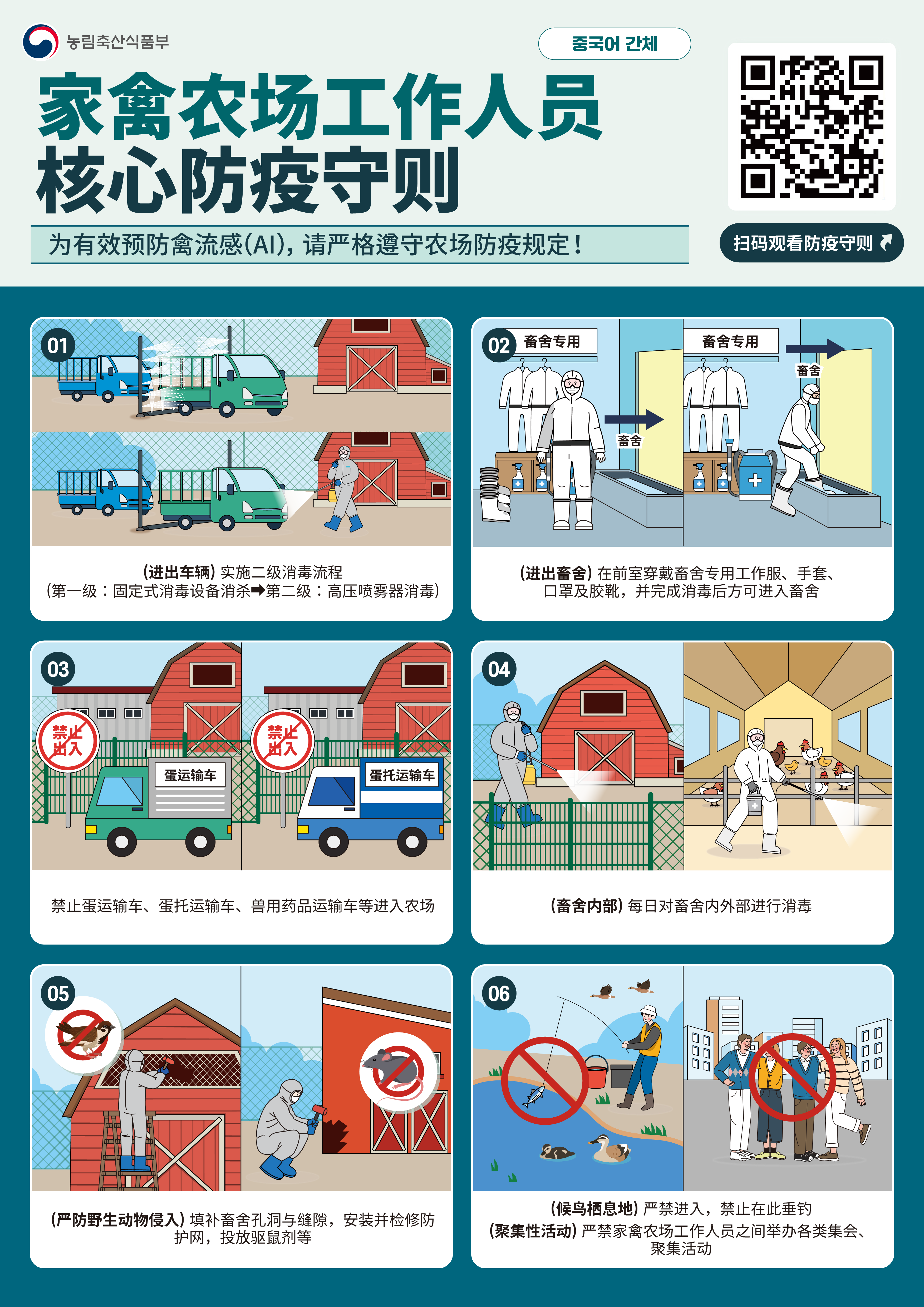 농림축산식품부

중국어 간체

家禽农场工作人员
核心防疫守则

为有效预防禽流感(AI)，请严格遵守农场防疫规定！

扫码观看防疫守则

01

(进出车辆) 实施二级消毒流程
(第一级：固定式消毒设备消杀➡第二级：高压喷雾器消毒)

02

畜舍专用

畜舍

畜舍专用

畜舍

(进出畜舍) 在前室穿戴畜舍专用工作服、手套、口罩及胶靴，并完成消毒后方可进入畜舍

03

禁止出入

蛋运输车

禁止出入

蛋托运输车

禁止蛋运输车、蛋托运输车、兽用药品运输车等进入农场

04

(畜舍内部) 每日对畜舍内外部进行消毒

05

(严防野生动物侵入) 填补畜舍孔洞与缝隙，安装并检修防护网，投放驱鼠剂等

06

(候鸟栖息地) 严禁进入，禁止在此垂钓
(聚集性活动) 严禁家禽农场工作人员之间举办各类集会、聚集活动